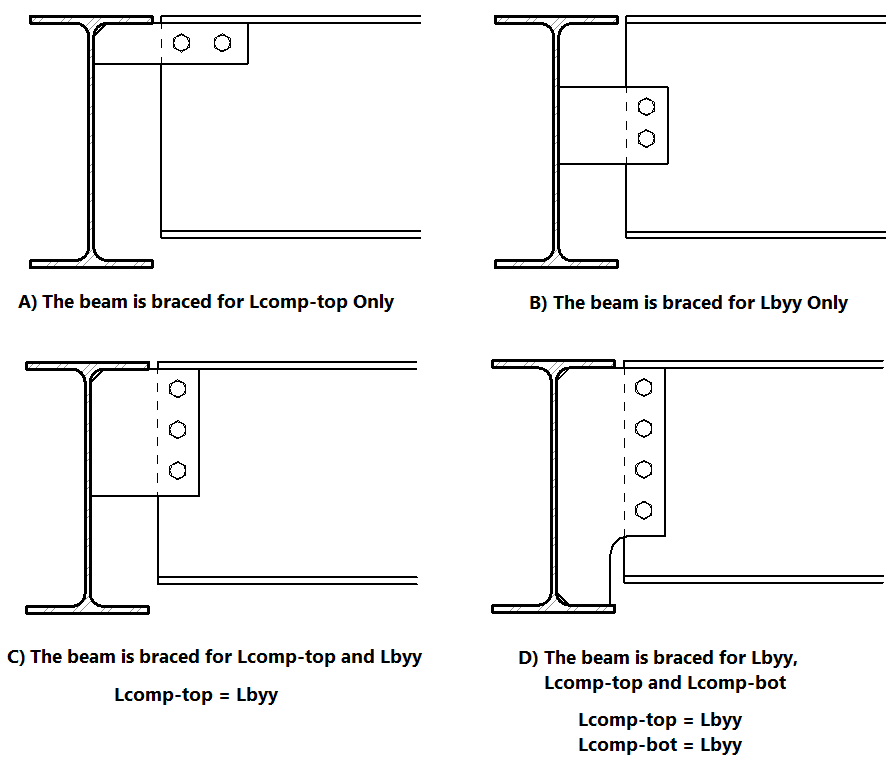 A) The beam is braced for Lcomp-top Only

B) The beam is braced for Lbyy Only

C) The beam is braced for Lcomp-top and Lbyy

Lcomp-top = Lbyy

D) The beam is braced for Lbyy, Lcomp-top and Lcomp-bot

Lcomp-top = Lbyy
Lcomp-bot = Lbyy