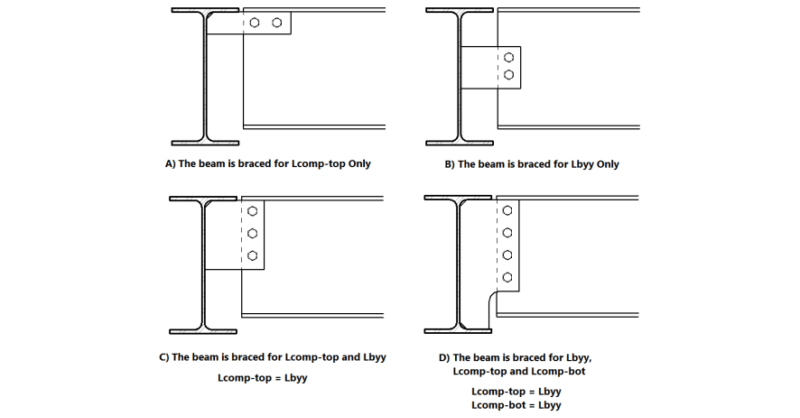 A) The beam is braced for Lcomp-top Only

B) The beam is braced for Lbyy Only

C) The beam is braced for Lcomp-top and Lbyy

Lcomp-top = Lbyy

D) The beam is braced for Lbyy, Lcomp-top and Lcomp-bot

Lcomp-top = Lbyy
Lcomp-bot = Lbyy